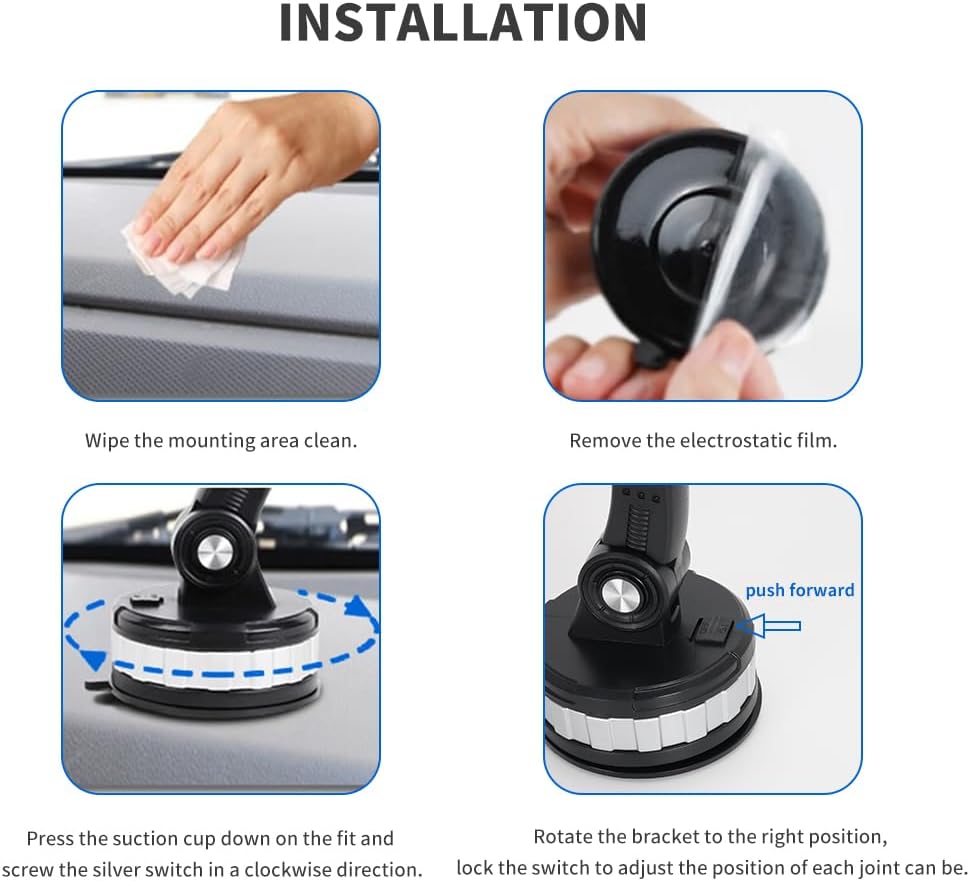 INSTALLATION

Wipe the mounting area clean.

Remove the electrostatic film.

push forward

Press the suction cup down on the fit and screw the silver switch in a clockwise direction.

Rotate the bracket to the right position, lock the switch to adjust the position of each joint can be.